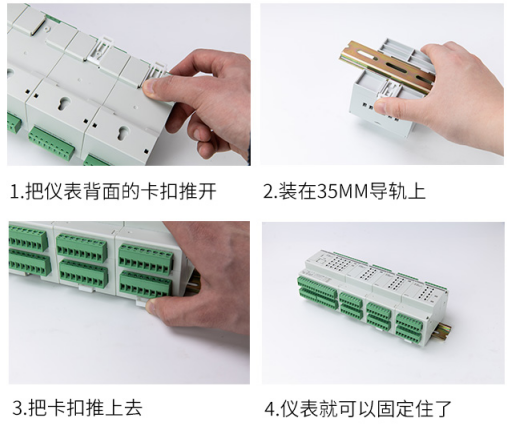 1.把仪表背面的卡扣推开

2.装在35MM导轨上

3.把卡扣推上去

4.仪表就可以固定住了