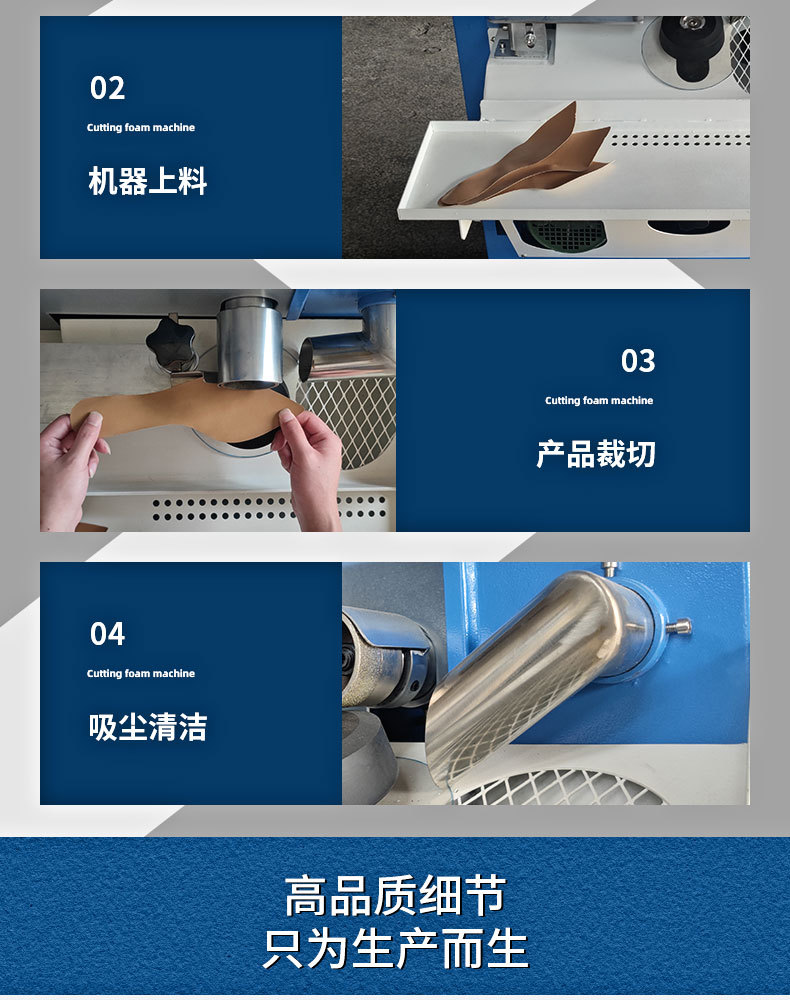 02
Cutting foam machine
机器上料

03
Cutting foam machine
产品裁切

04
Cutting foam machine
吸尘清洁

高品质细节
只为生产而生