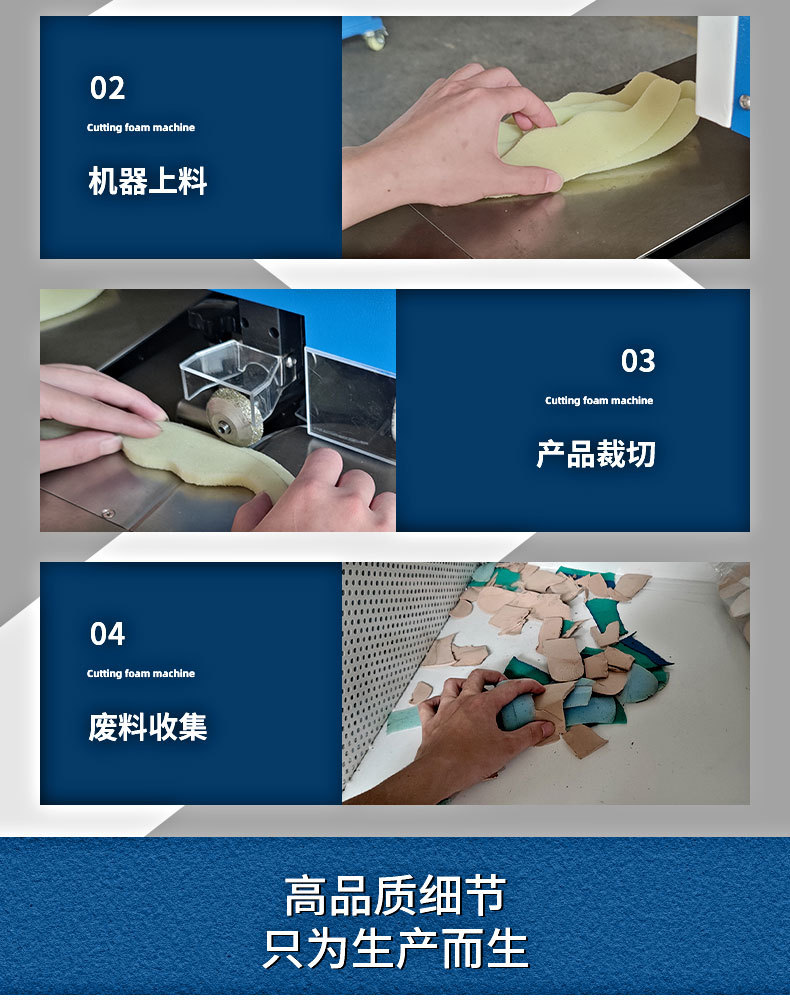 02

Cutting foam machine

机器上料

03

Cutting foam machine

产品裁切

04

Cutting foam machine

废料收集

高品质细节
只为生产而生